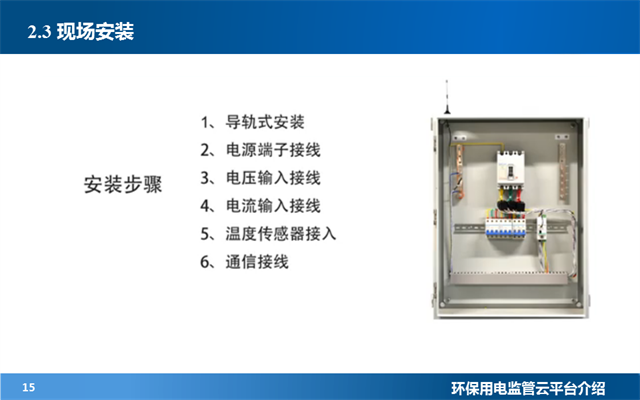 2.3 现场安装

安装步骤

1、导轨式安装
2、电源端子接线
3、电压输入接线
4、电流输入接线
5、温度传感器接入
6、通信接线

15

环保用电监管云平台介绍